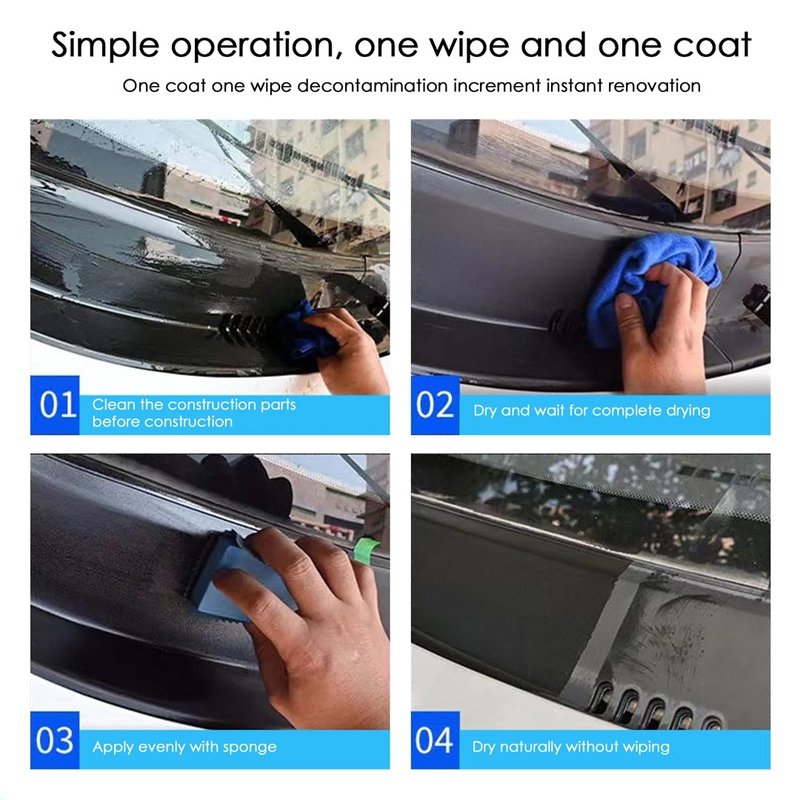 Simple operation, one wipe and one coat

One coat one wipe decontamination increment instant renovation

01 Clean the construction parts before construction

02 Dry and wait for complete drying

03 Apply evenly with sponge

04 Dry naturally without wiping